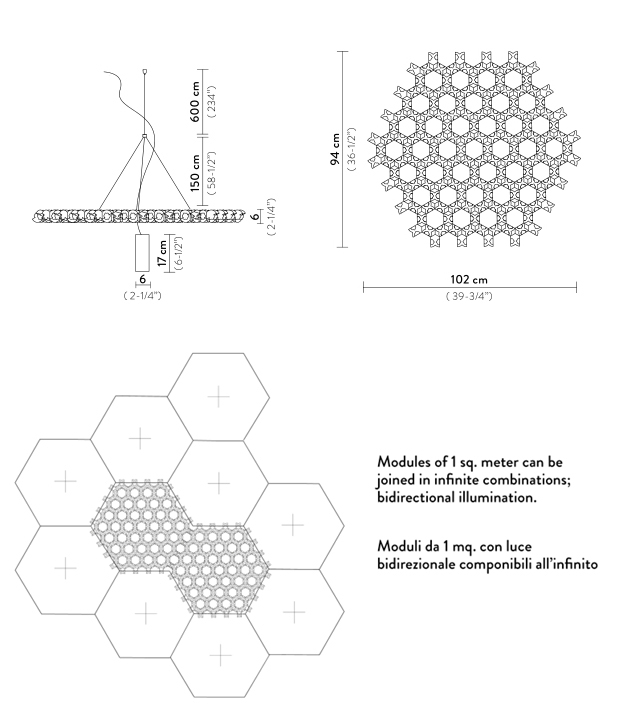 600 cm
( 234" )
150 cm
( 58-1/2" )
6
( 2-1/4" )
17 cm
( 6-1/2" )
6
( 2-1/4" )

94 cm
( 36-1/2" )
102 cm
( 39-3/4" )

Modules of 1 sq. meter can be joined in infinite combinations; bidirectional illumination.

Moduli da 1 mq. con luce bidirezionale componibili all'infinito