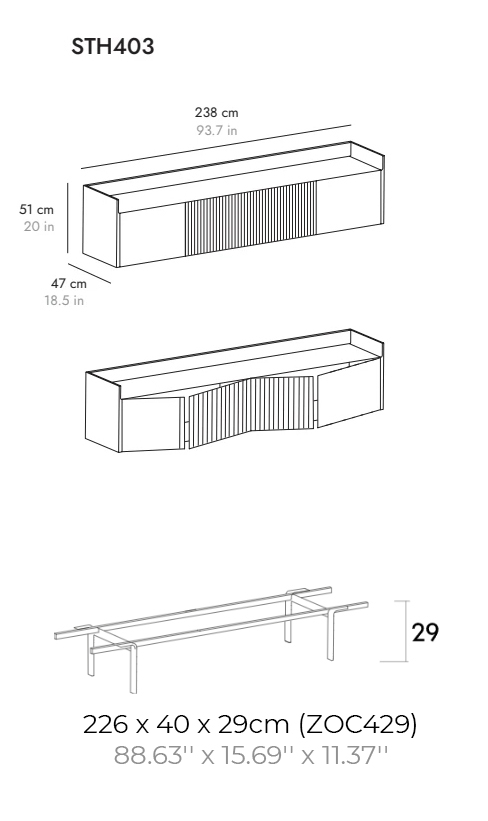 STH403

238 cm
93.7 in

51 cm
20 in

47 cm
18.5 in

29

226 x 40 x 29cm (ZOC429)
88.63'' x 15.69'' x 11.37''