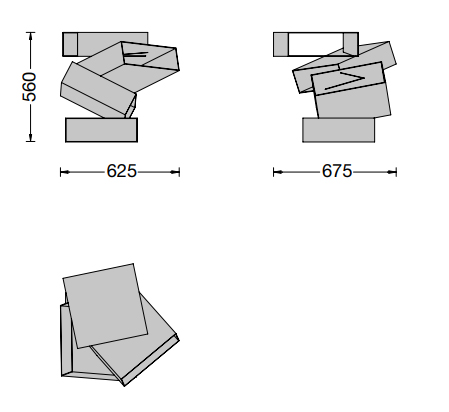 560
625
675