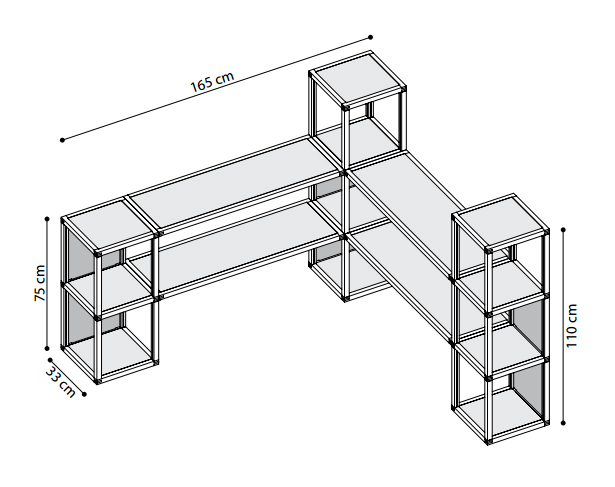 165 cm

75 cm

33 cm

110 cm