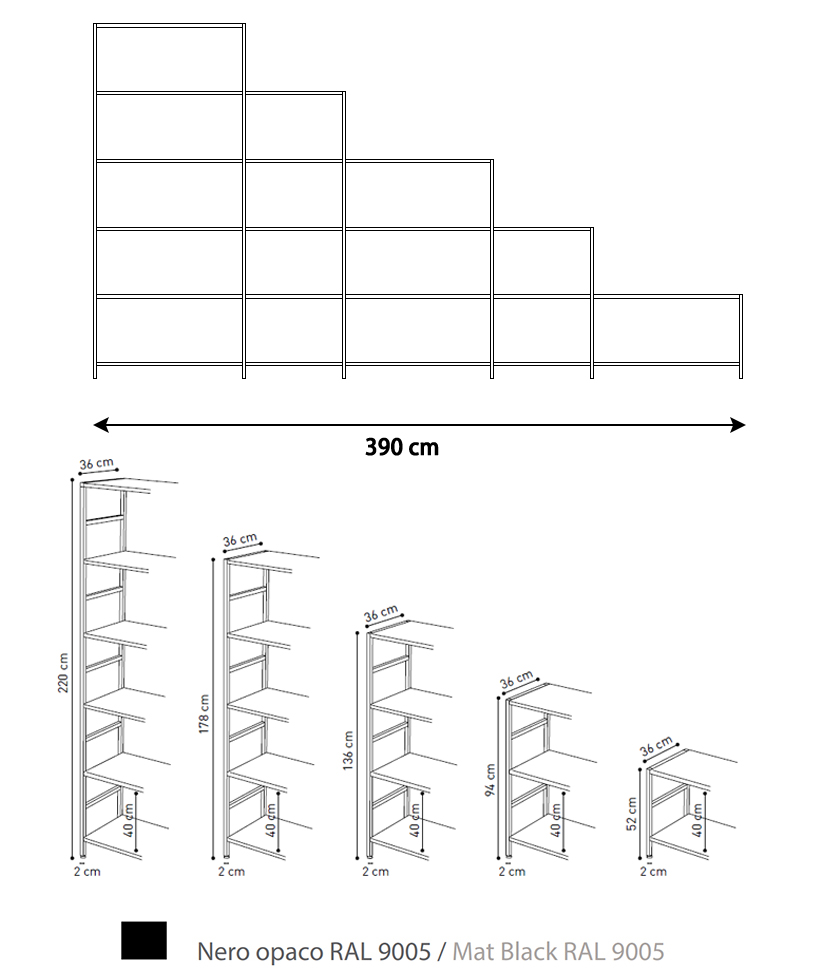 390 cm

36 cm
220 cm
40 cm
2 cm

36 cm
178 cm
40 cm
2 cm

36 cm
136 cm
40 cm
2 cm

36 cm
94 cm
40 cm
2 cm

36 cm
52 cm
40 cm
2 cm

Nero opaco RAL 9005 / Mat Black RAL 9005