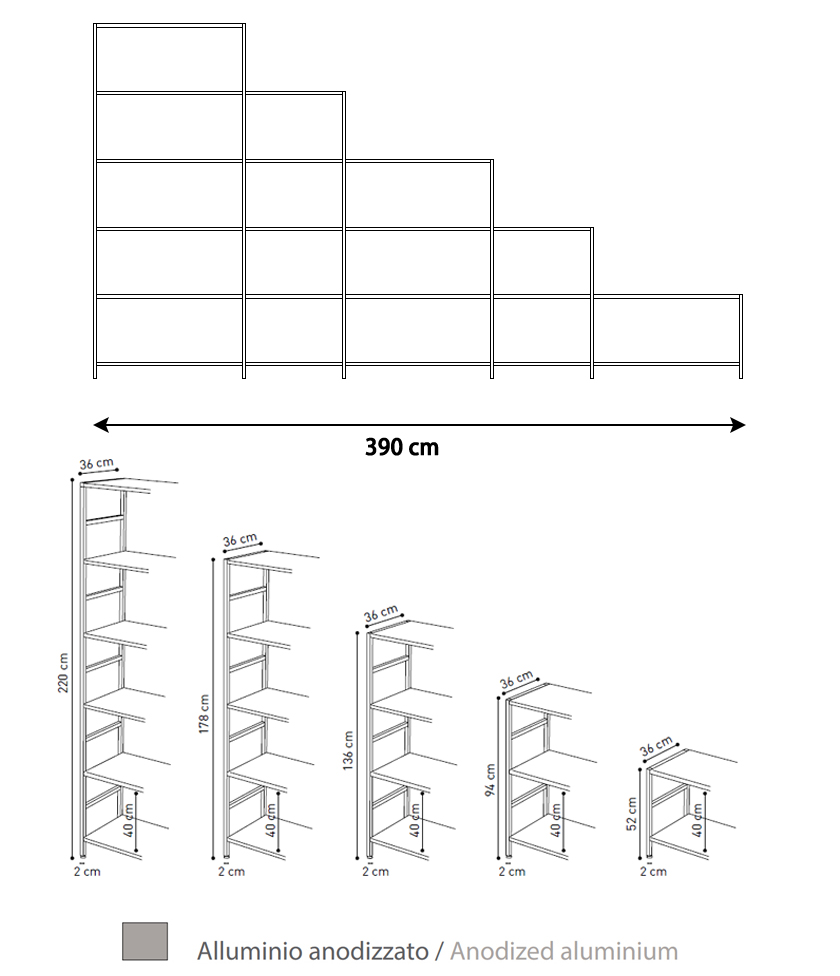 390 cm

36 cm
220 cm
40 cm
2 cm

36 cm
178 cm
40 cm
2 cm

36 cm
136 cm
40 cm
2 cm

36 cm
94 cm
40 cm
2 cm

36 cm
52 cm
40 cm
2 cm

Alluminio anodizzato / Anodized aluminium