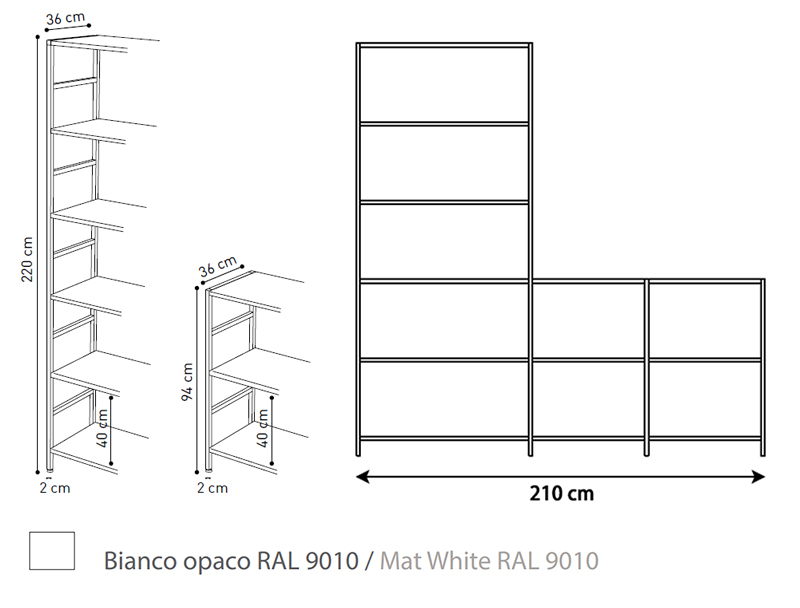 36 cm
220 cm
40 cm
2 cm
36 cm
94 cm
40 cm
2 cm
210 cm

Bianco opaco RAL 9010 / Mat White RAL 9010