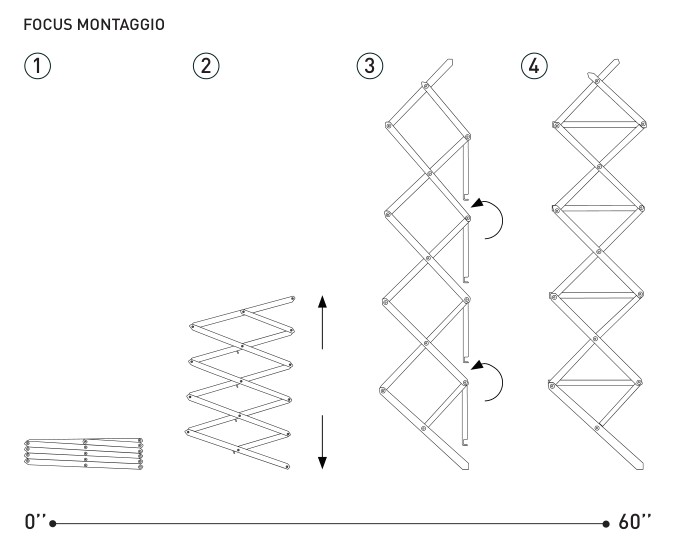 FOCUS MONTAGGIO

①
②
③
④

0'' 60''