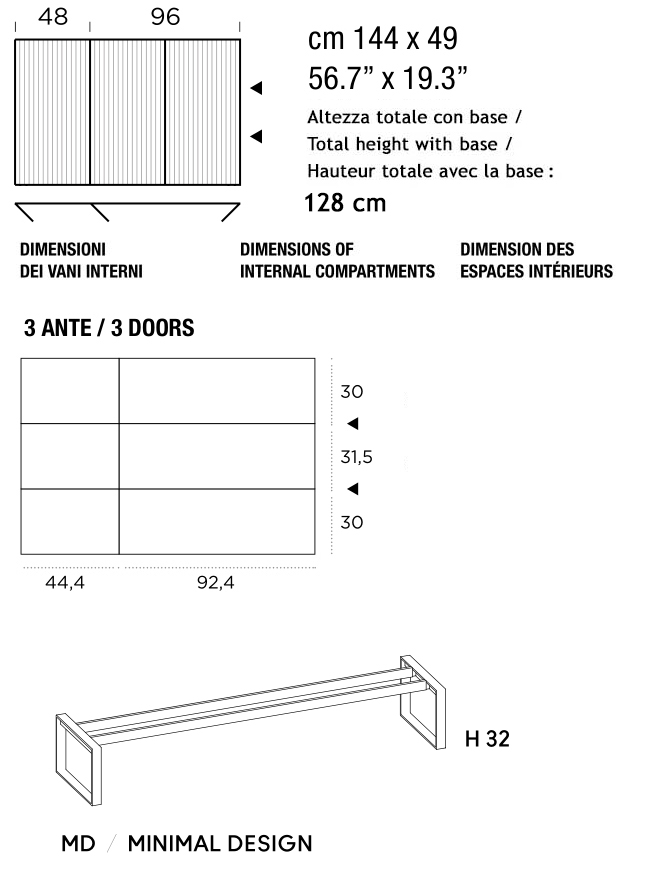 48 96

cm 144 x 49
56.7” x 19.3”
Altezza totale con base / Total height with base / Hauteur totale avec la base :
128 cm

DIMENSIONI DEI VANI INTERNI

DIMENSIONS OF INTERNAL COMPARTMENTS

DIMENSION DES ESPACES INTÉRIEURS

3 ANTE / 3 DOORS

30
31,5
30

44,4 92,4

H 32

MD / MINIMAL DESIGN