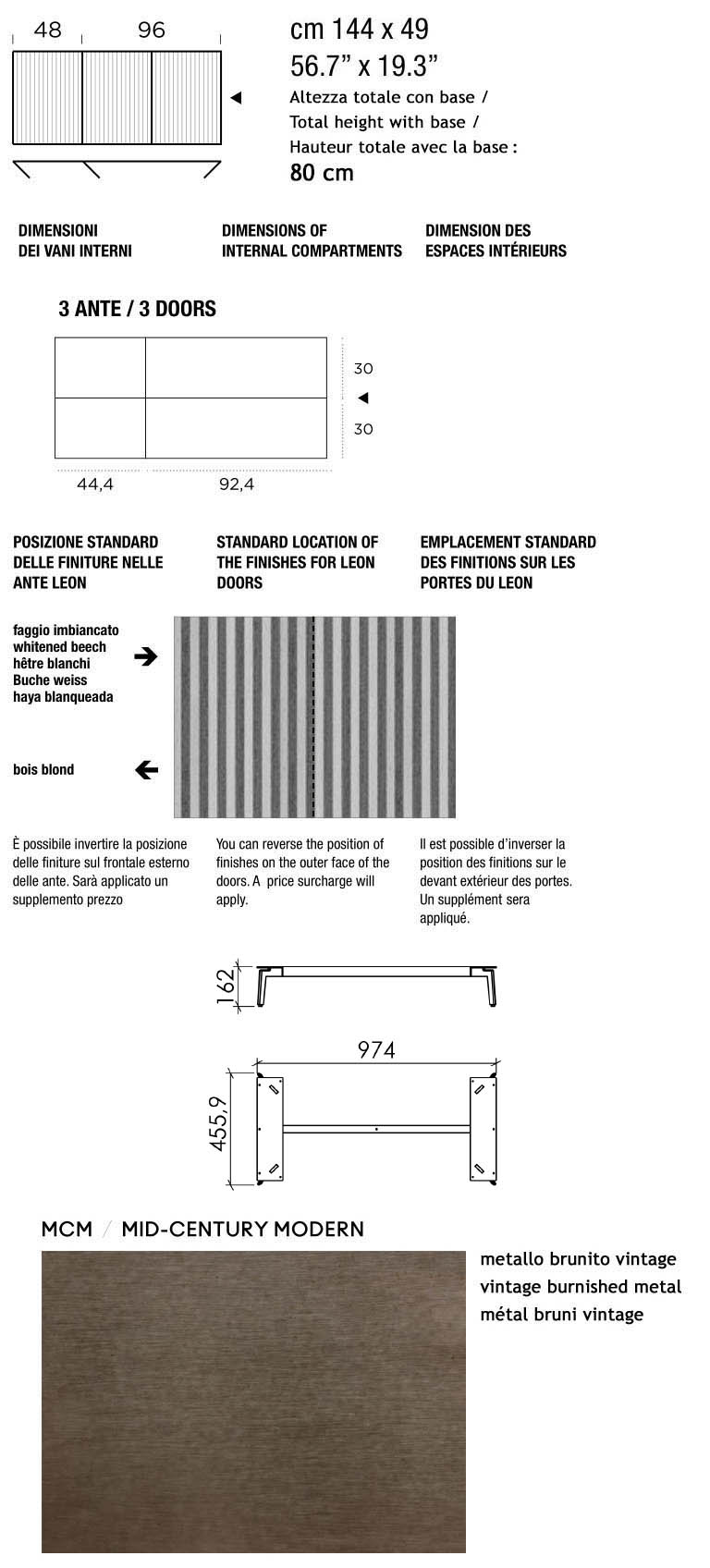 48 96

cm 144 x 49
56.7” x 19.3”
Altezza totale con base /
Total height with base /
Hauteur totale avec la base :
80 cm

DIMENSIONI DEI VANI INTERNI

DIMENSIONS OF INTERNAL COMPARTMENTS

DIMENSION DES ESPACES INTÉRIEURS

3 ANTE / 3 DOORS

30
30
44,4 92,4

POSIZIONE STANDARD DELLE FINITURE NELLE ANTE LEON

STANDARD LOCATION OF THE FINISHES FOR LEON DOORS

EMPLACEMENT STANDARD DES FINITIONS SUR LES PORTES DU LEON

faggio imbiancato
whitened beech
hêtre blanchi
Buche weiss
haya blanqueada

bois blond

È possibile invertire la posizione delle finiture sul frontale esterno delle ante. Sarà applicato un supplemento prezzo

You can reverse the position of finishes on the outer face of the doors. A price surcharge will apply.

Il est possible d’inverser la position des finitions sur le devant extérieur des portes. Un supplément sera appliqué.

162
974
455,9

MCM / MID-CENTURY MODERN

metallo brunito vintage
vintage burnished metal
métal bruni vintage