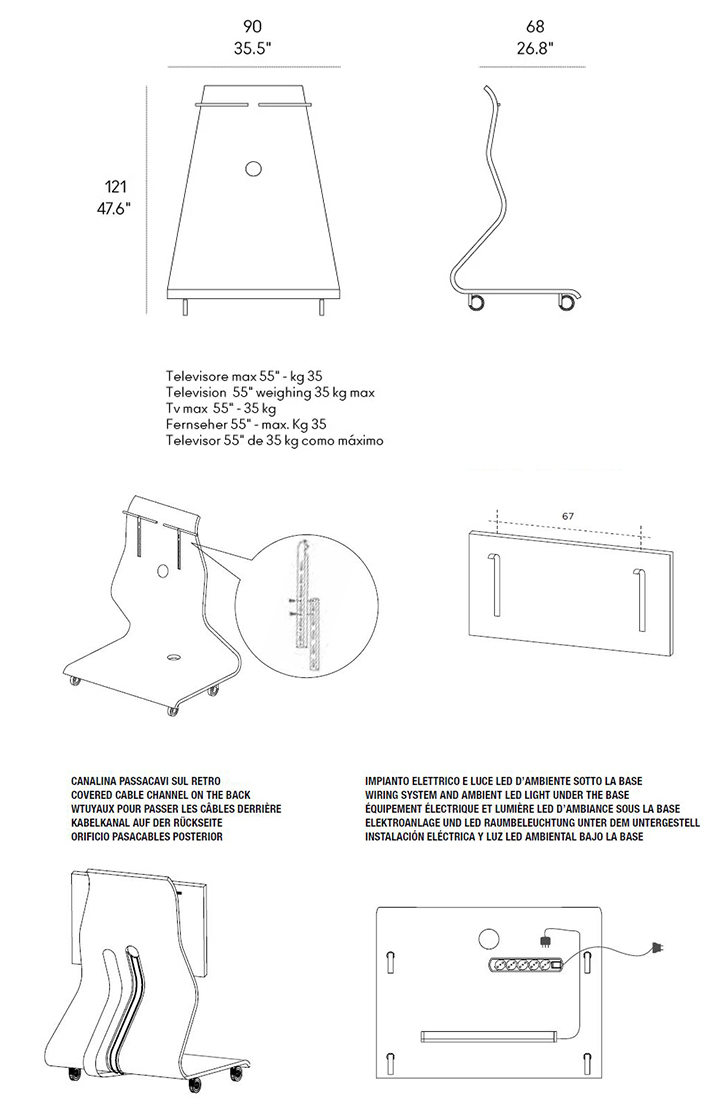 90
35.5"

68
26.8"

121
47.6"

Televisore max 55" - kg 35
Television 55" weighing 35 kg max
Tv max 55" - 35 kg
Fernseher 55" - max. Kg 35
Televisor 55" de 35 kg como máximo

67

CANALINA PASSACAVI SUL RETRO
COVERED CABLE CHANNEL ON THE BACK
WTUYAUX POUR PASSER LES CÂBLES DERRIÈRE
KABELKANAL AUF DER RÜCKSEITE
ORIFICIO PASACABLES POSTERIOR

IMPIANTO ELETTRICO E LUCE LED D'AMBIENTE SOTTO LA BASE
WIRING SYSTEM AND AMBIENT LED LIGHT UNDER THE BASE
ÉQUIPEMENT ÉLECTRIQUE ET LUMIÈRE LED D'AMBIANCE SOUS LA BASE
ELEKTROANLAGE UND LED RAUMBELEUCHTUNG UNTER DEM UNTERGESTELL
INSTALACIÓN ELÉCTRICA Y LUZ LED AMBIENTAL BAJO LA BASE