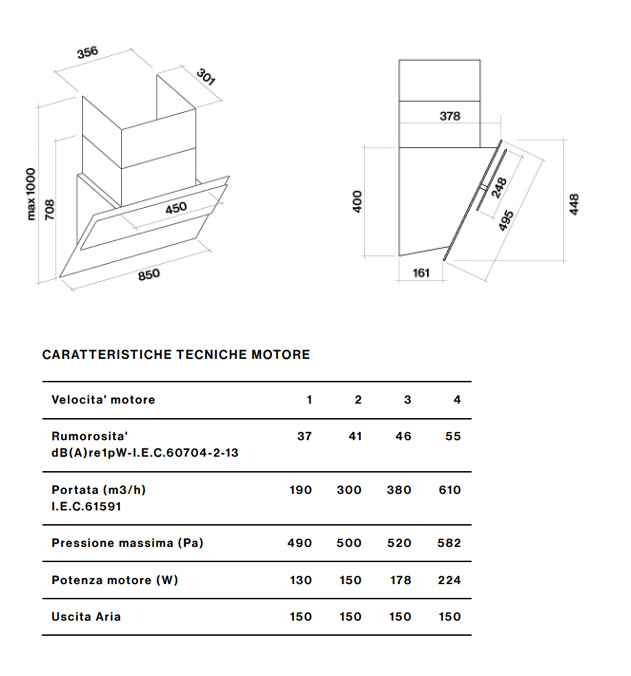 356
301
max 1000
708
450
850

378
400
248
495
448
161

CARATTERISTICHE TECNICHE MOTORE

| Velocita' motore | 1 | 2 | 3 | 4 |
|---|---|---|---|---|
| Rumorosita' dB(A)re1pW-I.E.C.60704-2-13 | 37 | 41 | 46 | 55 |
| Portata (m3/h) I.E.C.61591 | 190 | 300 | 380 | 610 |
| Pressione massima (Pa) | 490 | 500 | 520 | 582 |
| Potenza motore (W) | 130 | 150 | 178 | 224 |
| Uscita Aria | 150 | 150 | 150 | 150 |