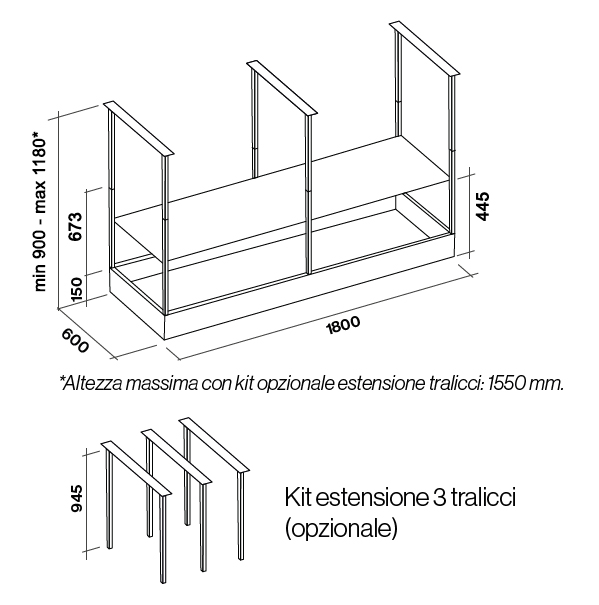 min 900 - max 1180*

673

150

445

600

1800

*Altezza massima con kit opzionale estensione tralicci: 1550 mm.

945

Kit estensione 3 tralicci (opzionale)