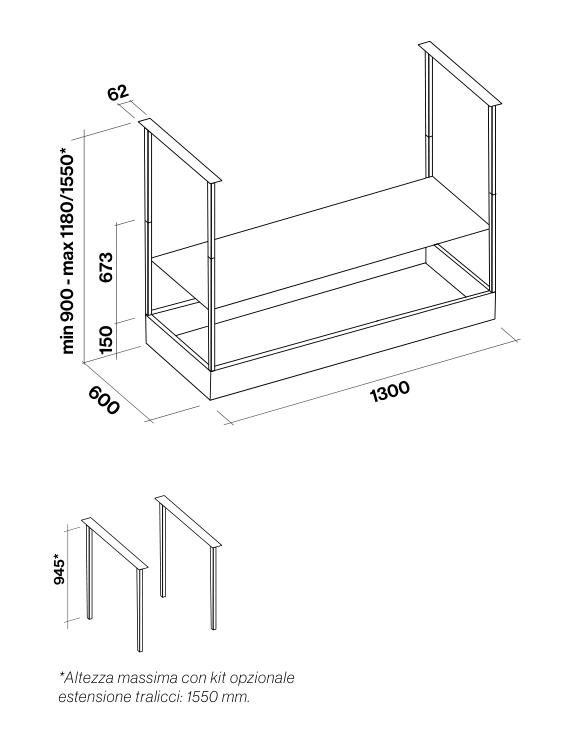 62

min 900 - max 1180/1550*

673

150

600

1300

945*

*Altezza massima con kit opzionale estensione tralicci: 1550 mm.