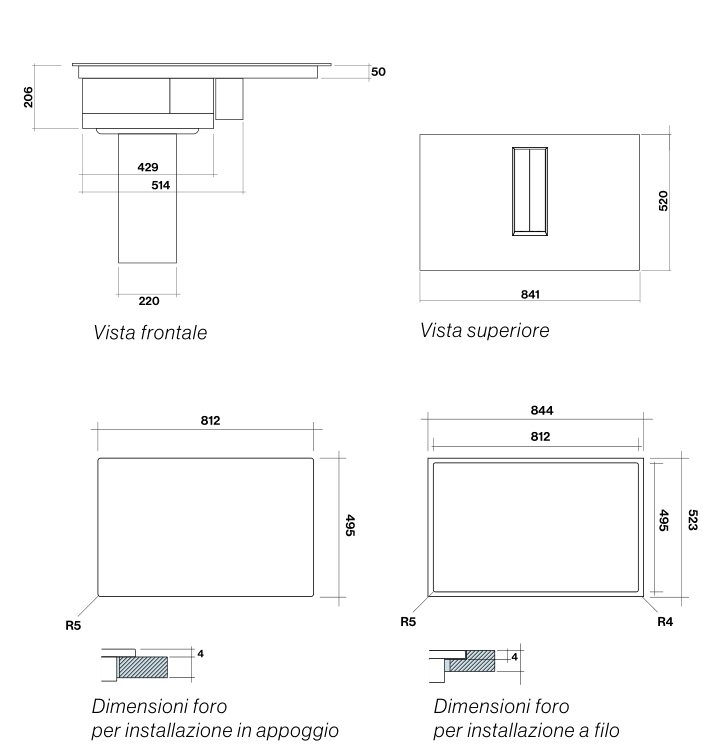 206

50

429

514

220

Vista frontale

520

841

Vista superiore

812

495

R5

4

Dimensioni foro per installazione in appoggio

844

812

495

523

R5

R4

4

Dimensioni foro per installazione a filo