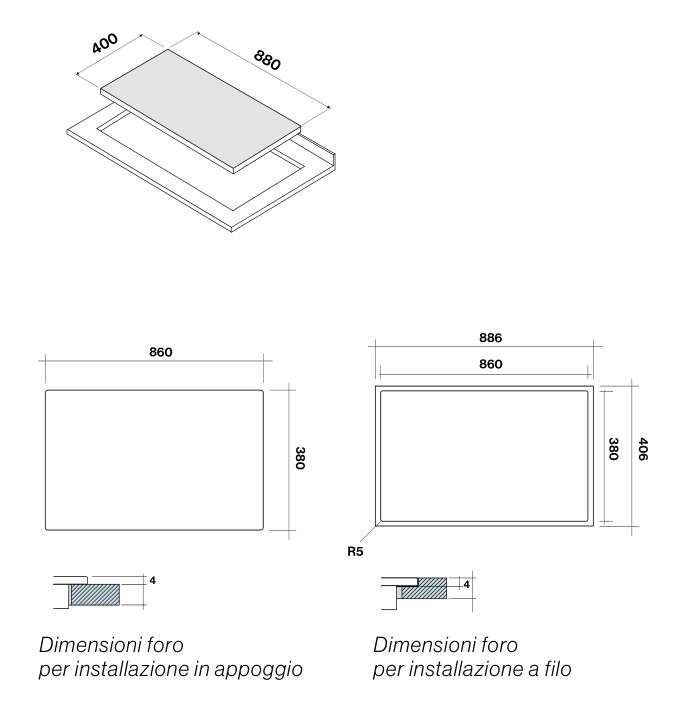 400
880

860
380
4

Dimensioni foro
per installazione in appoggio

886
860
380
406
R5
4

Dimensioni foro
per installazione a filo