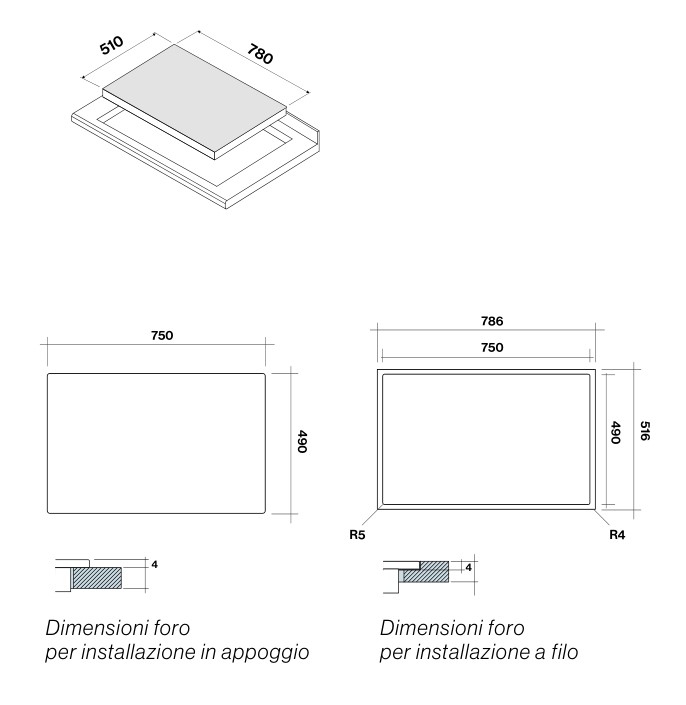 510
780

750
490

4

Dimensioni foro
per installazione in appoggio

786
750
490
516
R5
R4

4

Dimensioni foro
per installazione a filo