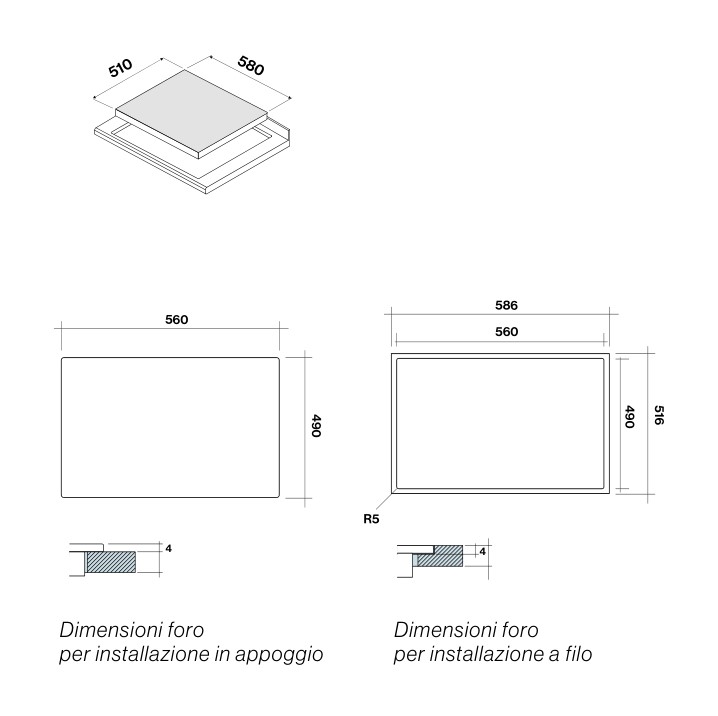 510
580

560
490
4

Dimensioni foro
per installazione in appoggio

586
560
490
516
R5
4

Dimensioni foro
per installazione a filo