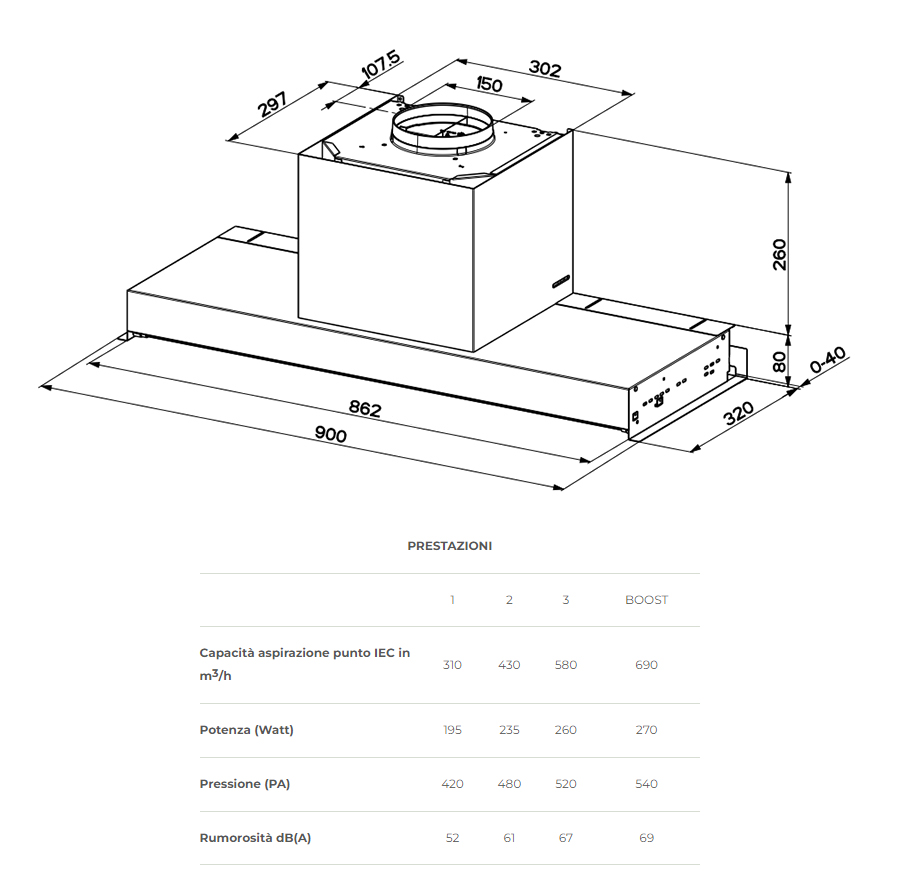 297
107.5
302
150
260
80
0-40
320
862
900

PRESTAZIONI

| | 1 | 2 | 3 | BOOST |
|---|---|---|---|---|
| Capacità aspirazione punto IEC in $m^3/h$ | 310 | 430 | 580 | 690 |
| Potenza (Watt) | 195 | 235 | 260 | 270 |
| Pressione (PA) | 420 | 480 | 520 | 540 |
| Rumorosità dB(A) | 52 | 61 | 67 | 69 |