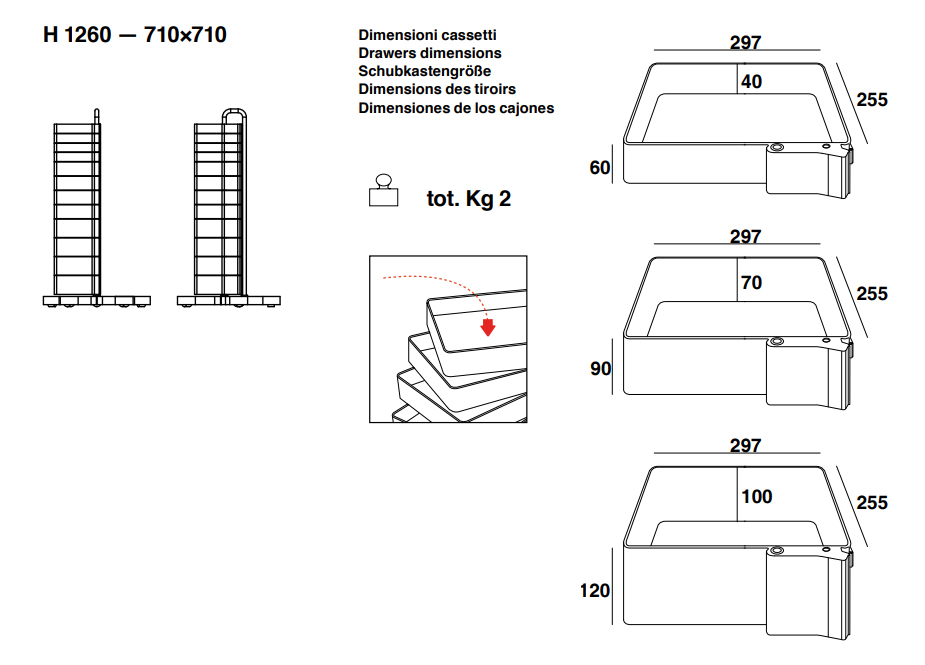 H 1260 — 710×710

Dimensioni cassetti
Drawers dimensions
Schubkastengröße
Dimensions des tiroirs
Dimensiones de los cajones

tot. Kg 2

297
40
255
60

297
70
255
90

297
100
255
120