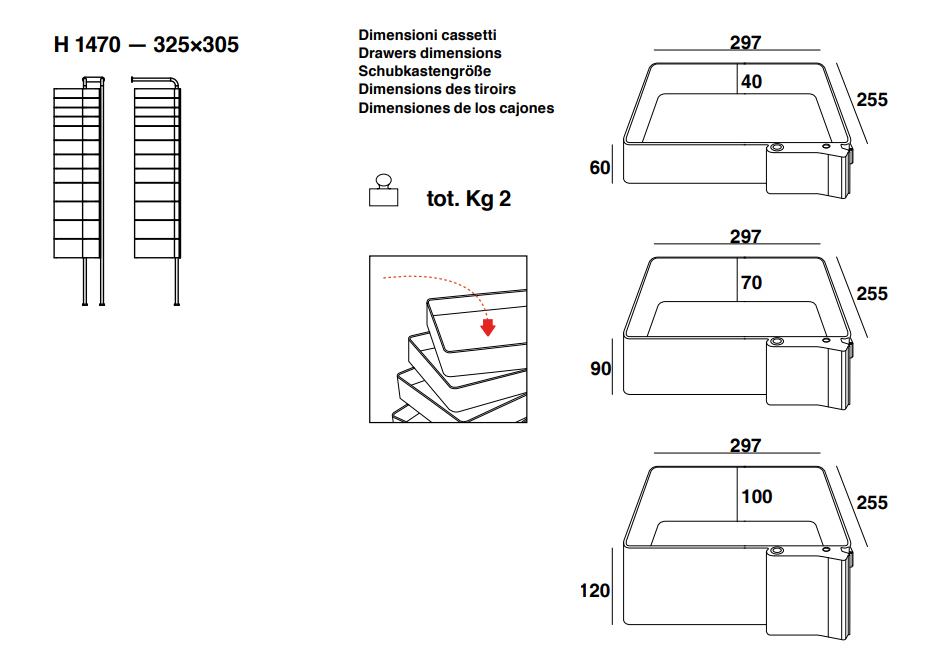 H 1470 — 325×305

Dimensioni cassetti
Drawers dimensions
Schubkastengröße
Dimensions des tiroirs
Dimensiones de los cajones

tot. Kg 2

297
40
255
60

297
70
255
90

297
100
255
120