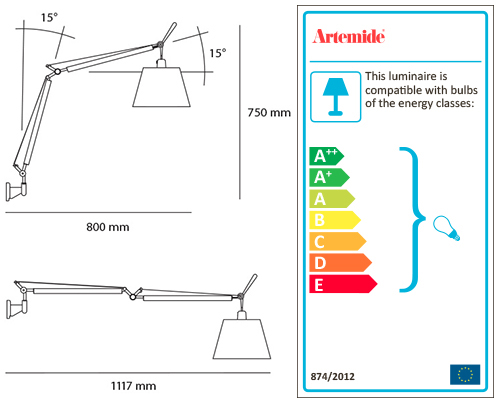 15°

15°

750 mm

800 mm

1117 mm

Artemide

This luminaire is compatible with bulbs of the energy classes:

$A^{++}$
$A^{+}$
A
B
C
D
E

874/2012