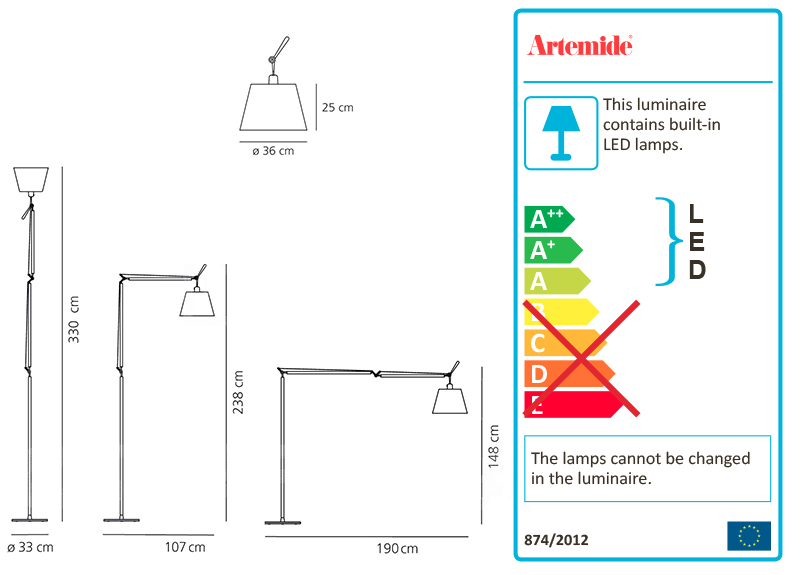 25 cm

ø 36 cm

330 cm

238 cm

148 cm

ø 33 cm

107 cm

190 cm

Artemide

This luminaire contains built-in LED lamps.

$A^{++}$
$A^{+}$
A
B
C
D
E

L
E
D

The lamps cannot be changed in the luminaire.

874/2012