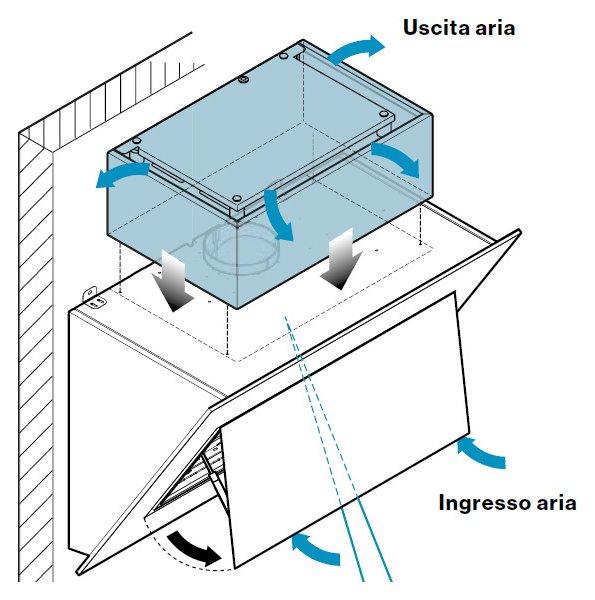 Uscita aria

Ingresso aria