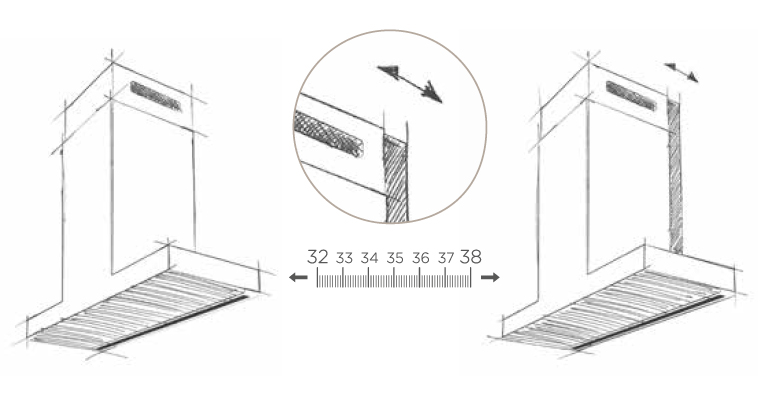 32 33 34 35 36 37 38